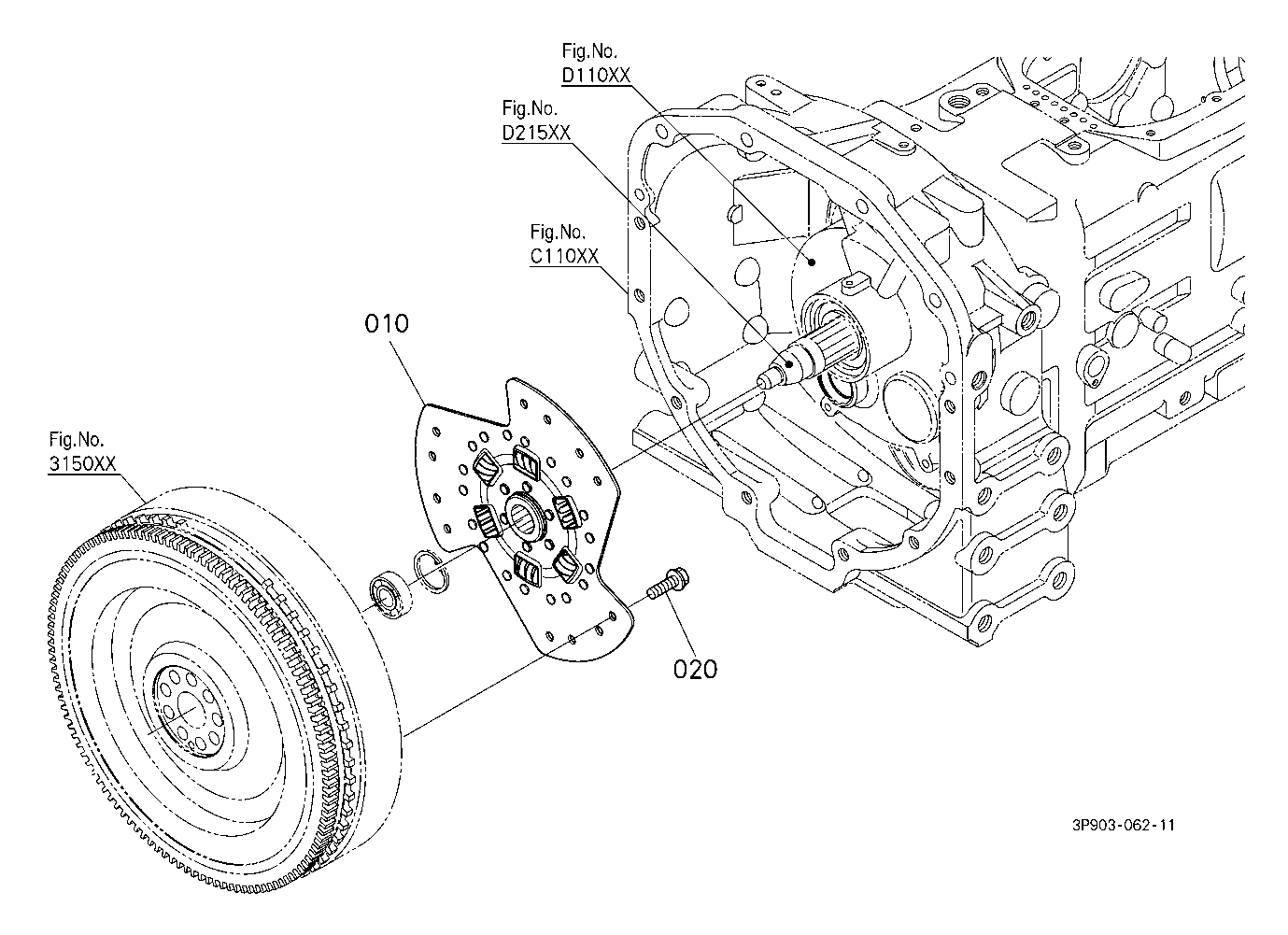 Fig.No.
D110XX

Fig.No.
D215XX

Fig.No.
C110XX

010

Fig.No.
3150XX

020

3P903-062-11